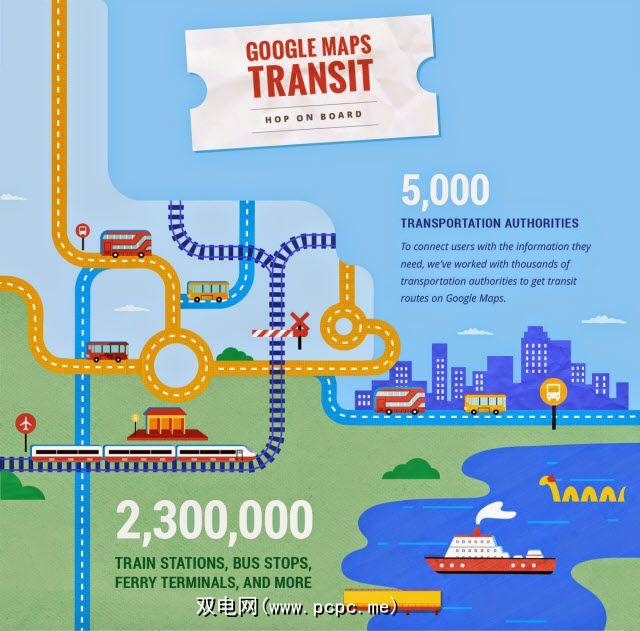 GOOGLE MAPS TRANSIT

HOP ON BOARD

5,000

TRANSPORTATION AUTHORITIES

To connect users with the information they need, we've worked with thousands of transportation authorities to get transit routes on Google Maps.

2,300,000

TRAIN STATIONS, BUS STOPS, FERRY TERMINALS, AND MORE

双电网(www.pcpc.me)