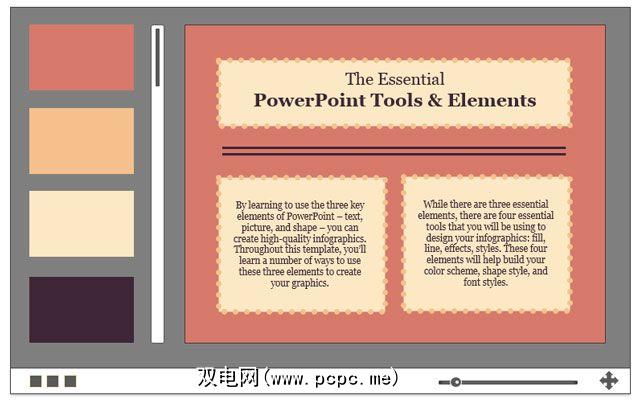 The Essential
PowerPoint Tools & Elements

By learning to use the three key elements of PowerPoint – text, picture, and shape – you can create high-quality infographics. Throughout this template, you'll learn a number of ways to use these three elements to create your graphics.

While there are three essential elements, there are four essential tools that you will be using to design your infographics: fill, line, effects, styles. These four elements will help build your color scheme, shape style, and font styles.

双电网(www.pcpc.me)