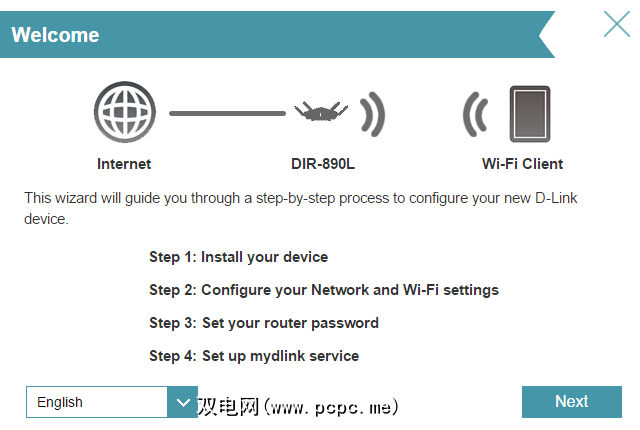 Welcome

Internet

DIR-890L

Wi-Fi Client

This wizard will guide you through a step-by-step process to configure your new D-Link device.

Step 1: Install your device

Step 2: Configure your Network and Wi-Fi settings

Step 3: Set your router password

Step 4: Set up mydlink service

English

双电网(www. pcpc. me)

Next