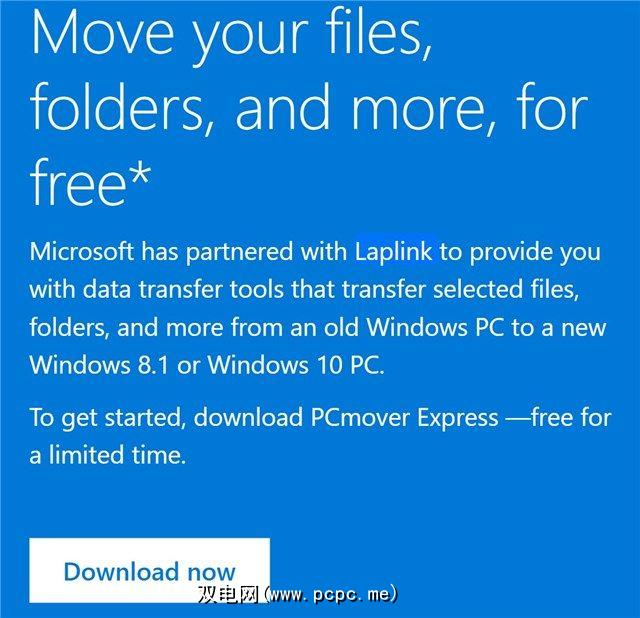 Move your files, folders, and more, for free*

Microsoft has partnered with Laplink to provide you with data transfer tools that transfer selected files, folders, and more from an old Windows PC to a new Windows 8.1 or Windows 10 PC.

To get started, download PCmover Express —free for a limited time.

Download now

双电网(www.pcpc.me)