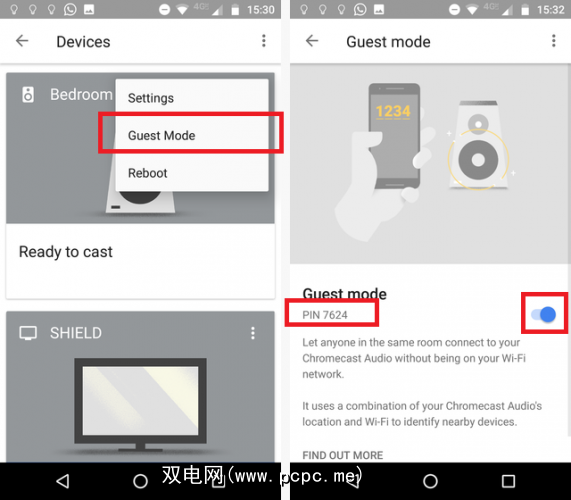 4G 15:30

Devices

Bedroom

Settings

Guest Mode

Reboot

Ready to cast

SHIELD

4G 15:32

Guest mode

1234

Guest mode

PIN 7624

Let anyone in the same room connect to your Chromecast Audio without being on your Wi-Fi network.

It uses a combination of your Chromecast Audio's location and Wi-Fi to identify nearby devices.

FIND OUT MORE

双电网(www.pcpc.me)