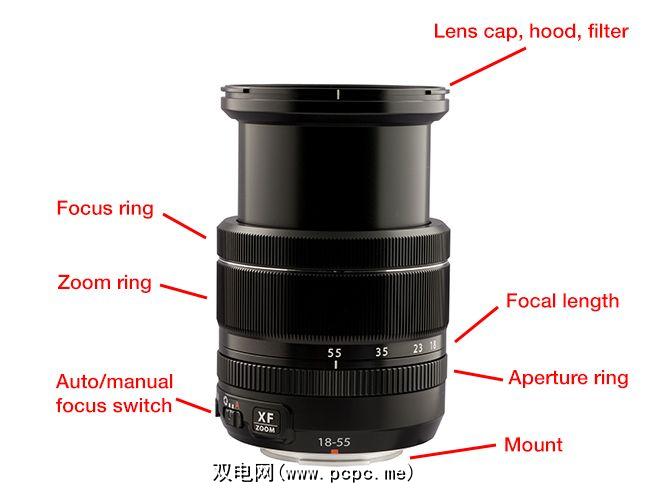 Lens cap, hood, filter

Focus ring

Zoom ring

Focal length

55 35 23 18

Aperture ring

Auto/manual focus switch

XF ZOOM

18-55

Mount

双电网(www.pcpc.me)